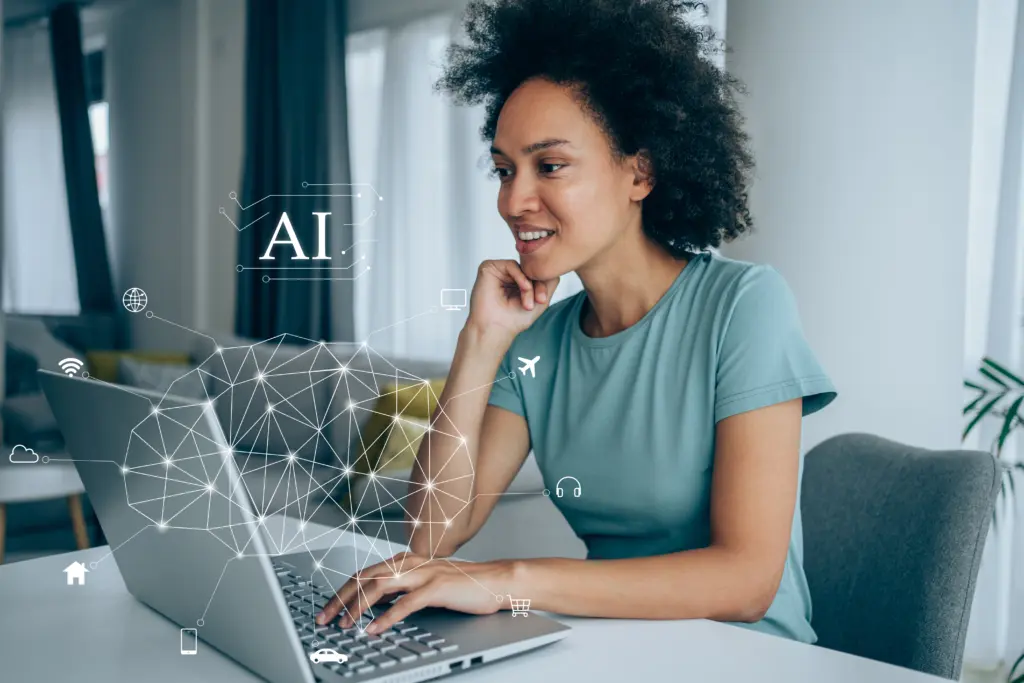 AI